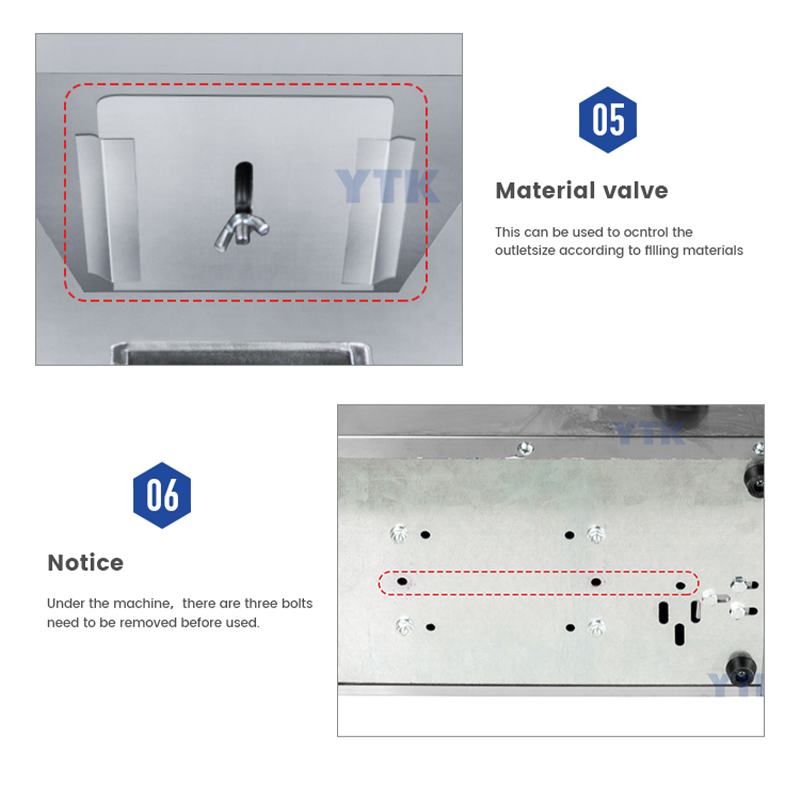 YTK

05

Material valve

This can be used to ocntrol the outletsize according to filling materials

YTK

06

Notice

Under the machine, there are three bolts need to be removed before used.

YTK