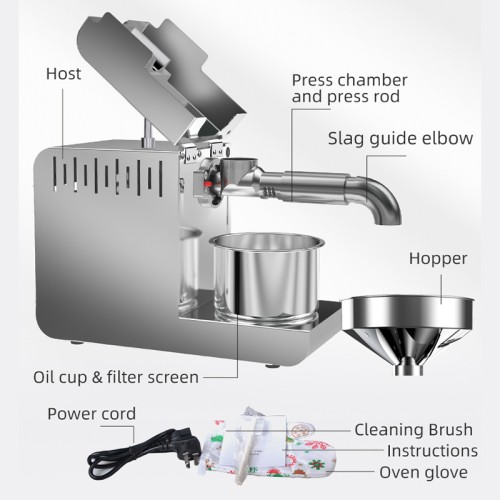 Host

Press chamber and press rod

Slag guide elbow

Hopper

Oil cup & filter screen

Power cord

Cleaning Brush

Instructions

Oven glove