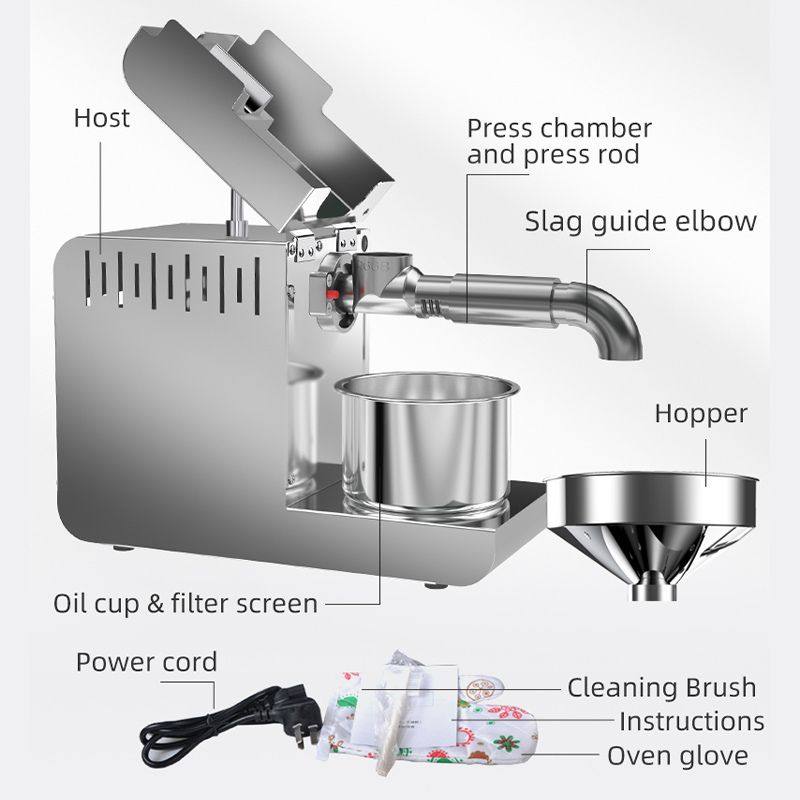 Host

Press chamber and press rod

Slag guide elbow

Hopper

Oil cup & filter screen

Power cord

Cleaning Brush

Instructions

Oven glove