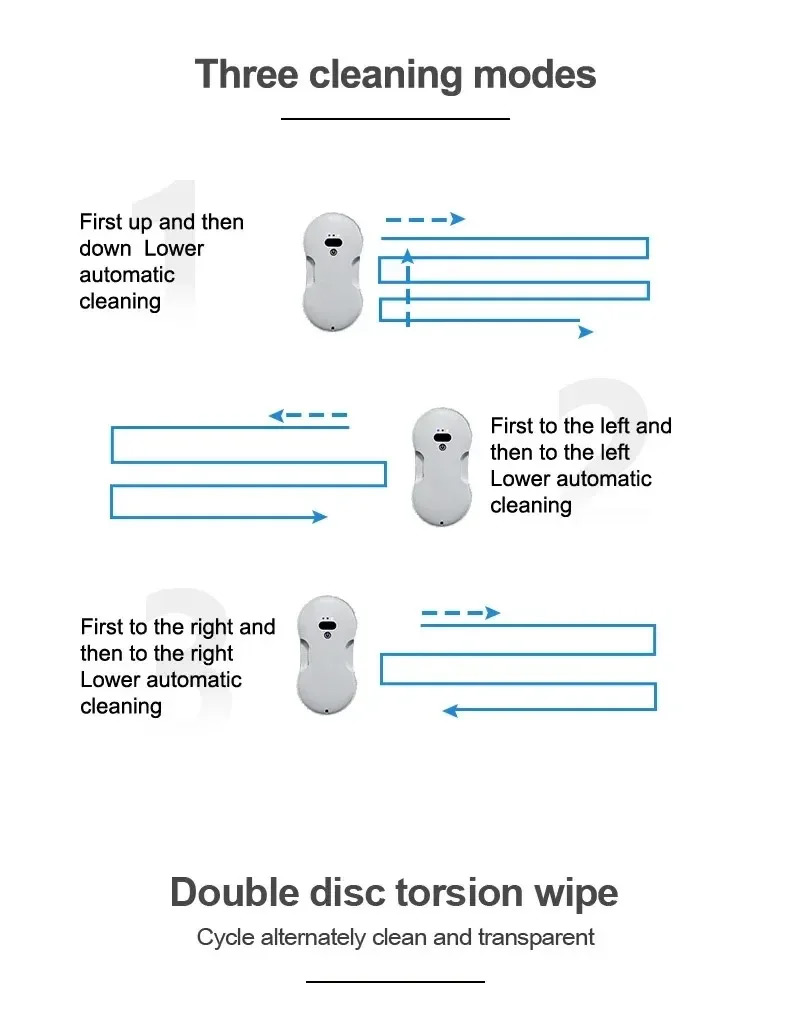 Three cleaning modes

1

First up and then down Lower automatic cleaning

2

First to the left and then to the left Lower automatic cleaning

3

First to the right and then to the right Lower automatic cleaning

Double disc torsion wipe

Cycle alternately clean and transparent